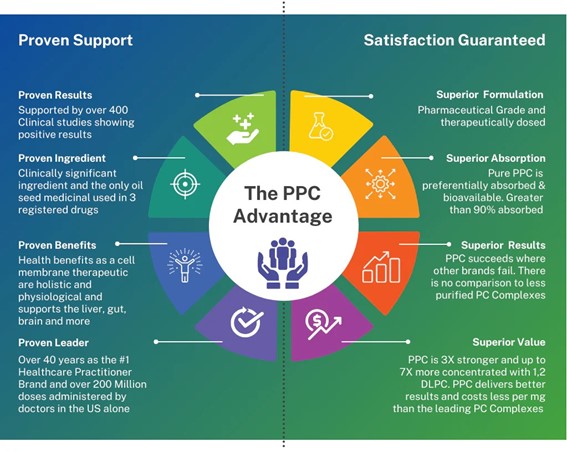 Proven Support

Proven Results
Supported by over 400 Clinical studies showing positive results

Proven Ingredient
Clinically significant ingredient and the only oil seed medicinal used in 3 registered drugs

Proven Benefits
Health benefits as a cell membrane therapeutic are holistic and physiological and supports the liver, gut, brain and more

Proven Leader
Over 40 years as the #1 Healthcare Practitioner Brand and over 200 Million doses administered by doctors in the US alone

The PPC Advantage

Satisfaction Guaranteed

Superior Formulation
Pharmaceutical Grade and therapeutically dosed

Superior Absorption
Pure PPC is preferentially absorbed & bioavailable. Greater than 90% absorbed

Superior Results
PPC succeeds where other brands fail. There is no comparison to less purified PC Complexes

Superior Value
PPC is 3X stronger and up to 7X more concentrated with 1,2 DLPC. PPC delivers better results and costs less per mg than the leading PC Complexes