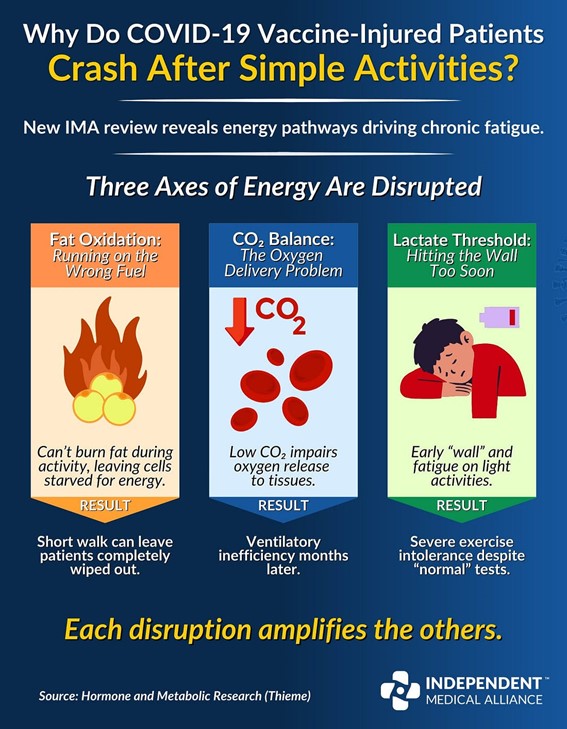 Why Do COVID-19 Vaccine-Injured Patients
Crash After Simple Activities?

New IMA review reveals energy pathways driving chronic fatigue.

Three Axes of Energy Are Disrupted

Fat Oxidation:
Running on the Wrong Fuel

Can't burn fat during activity, leaving cells starved for energy.

RESULT

Short walk can leave patients completely wiped out.

$CO_2$ Balance:
The Oxygen Delivery Problem

$CO_2$

Low $CO_2$ impairs oxygen release to tissues.

RESULT

Ventilatory inefficiency months later.

Lactate Threshold:
Hitting the Wall Too Soon

Early "wall" and fatigue on light activities.

RESULT

Severe exercise intolerance despite "normal" tests.

Each disruption amplifies the others.

Source: Hormone and Metabolic Research (Thieme)

INDEPENDENT™
MEDICAL ALLIANCE